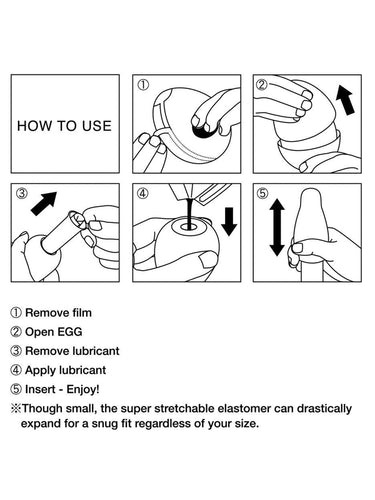 HOW TO USE

①

②

③

④

⑤

① Remove film

② Open EGG

③ Remove lubricant

④ Apply lubricant

⑤ Insert - Enjoy!

※Though small, the super stretchable elastomer can drastically expand for a snug fit regardless of your size.